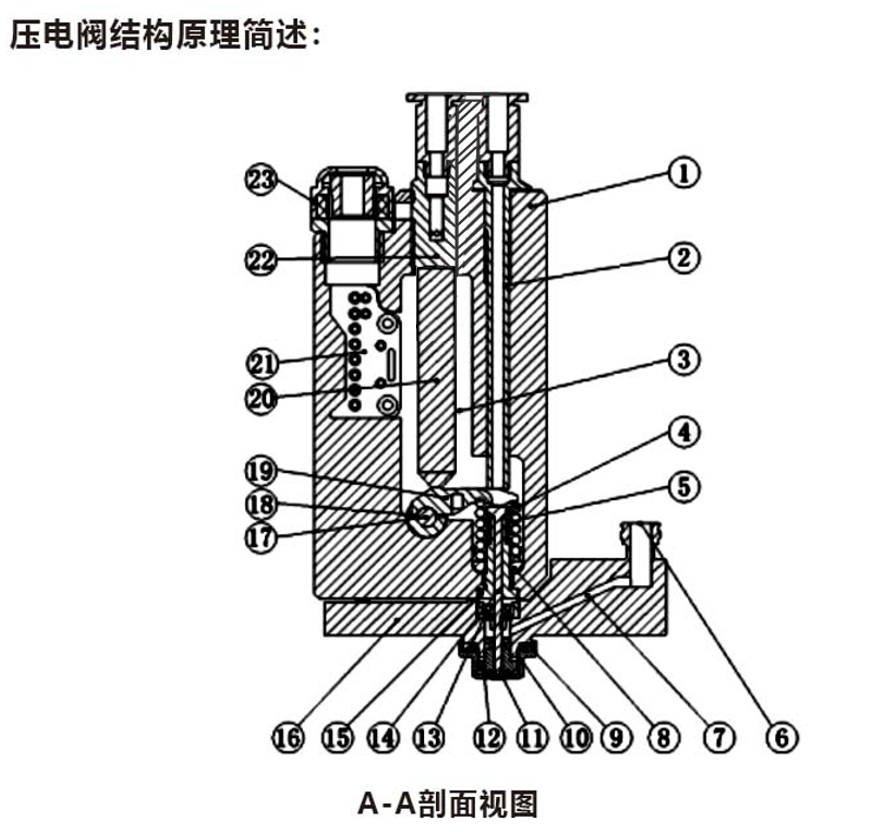 压电阀结构原理简述:

23
22
21
20
19
18
17
1
2
3
4
5
16 15 14 13 12 11 10 9 8 7 6

A-A剖面视图